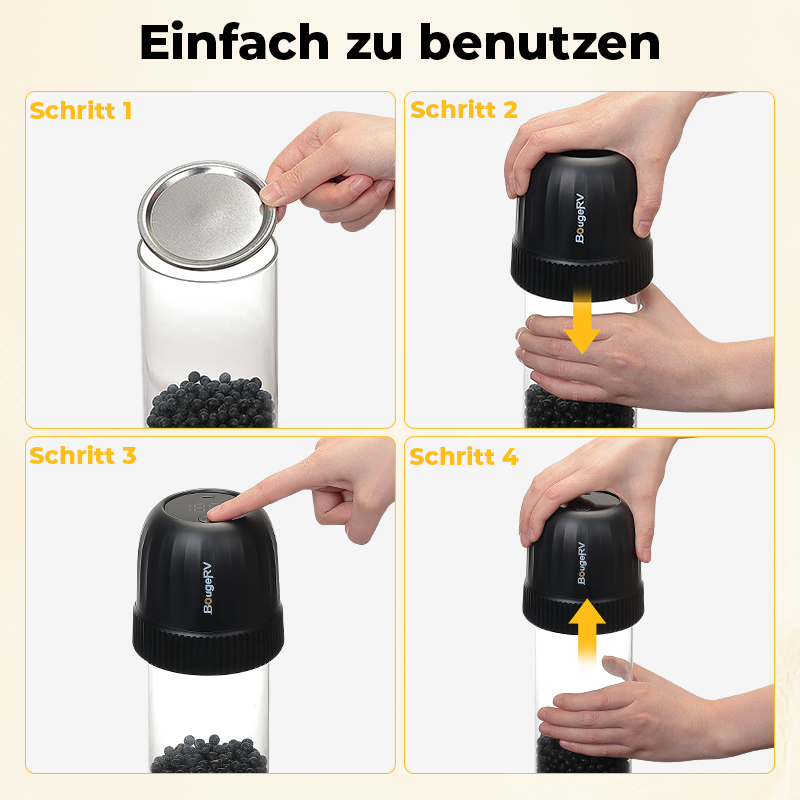 Einfach zu benutzen

Schritt 1

Schritt 2

BougeRV

Schritt 3

BougeRV

Schritt 4

BougeRV