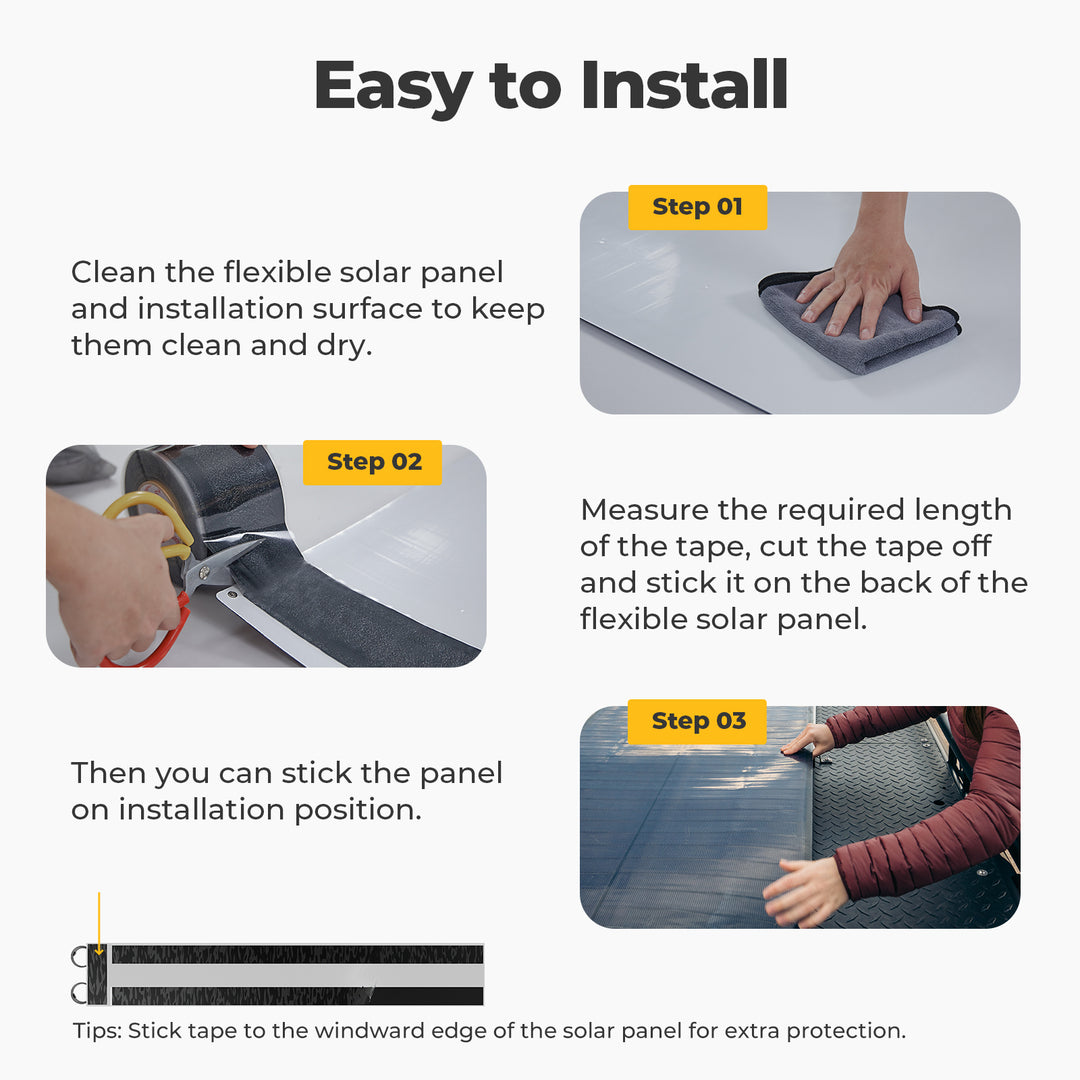 Easy to Install

Step 01

Clean the flexible solar panel and installation surface to keep them clean and dry.

Step 02

Measure the required length of the tape, cut the tape off and stick it on the back of the flexible solar panel.

Step 03

Then you can stick the panel on installation position.

Tips: Stick tape to the windward edge of the solar panel for extra protection.