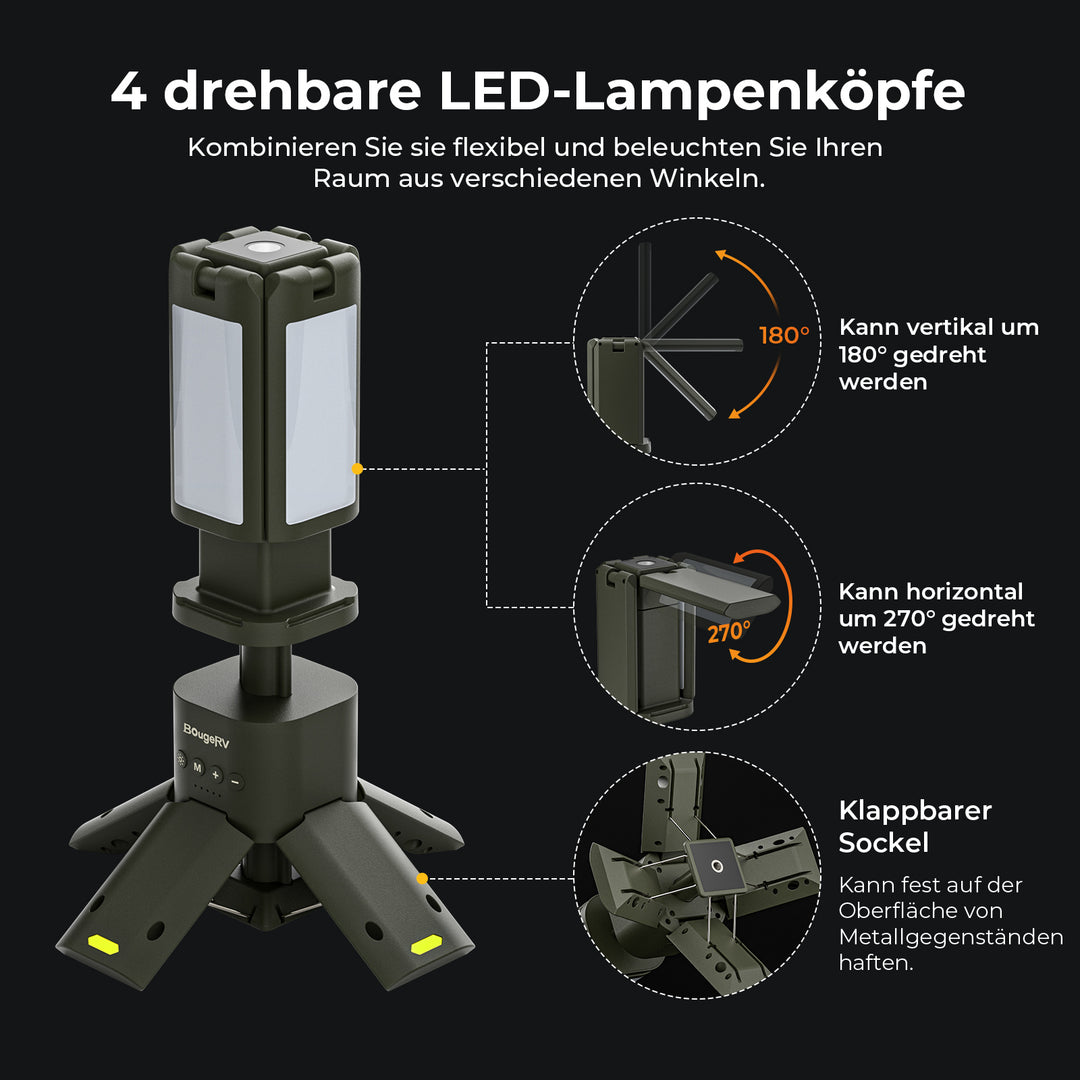 4 drehbare LED-Lampenköpfe

Kombinieren Sie sie flexibel und beleuchten Sie Ihren Raum aus verschiedenen Winkeln.

180°

Kann vertikal um 180° gedreht werden

270°

Kann horizontal um 270° gedreht werden

BougeRV

M

+

−

Klappbarer Sockel

Kann fest auf der Oberfläche von Metallgegenständen haften.